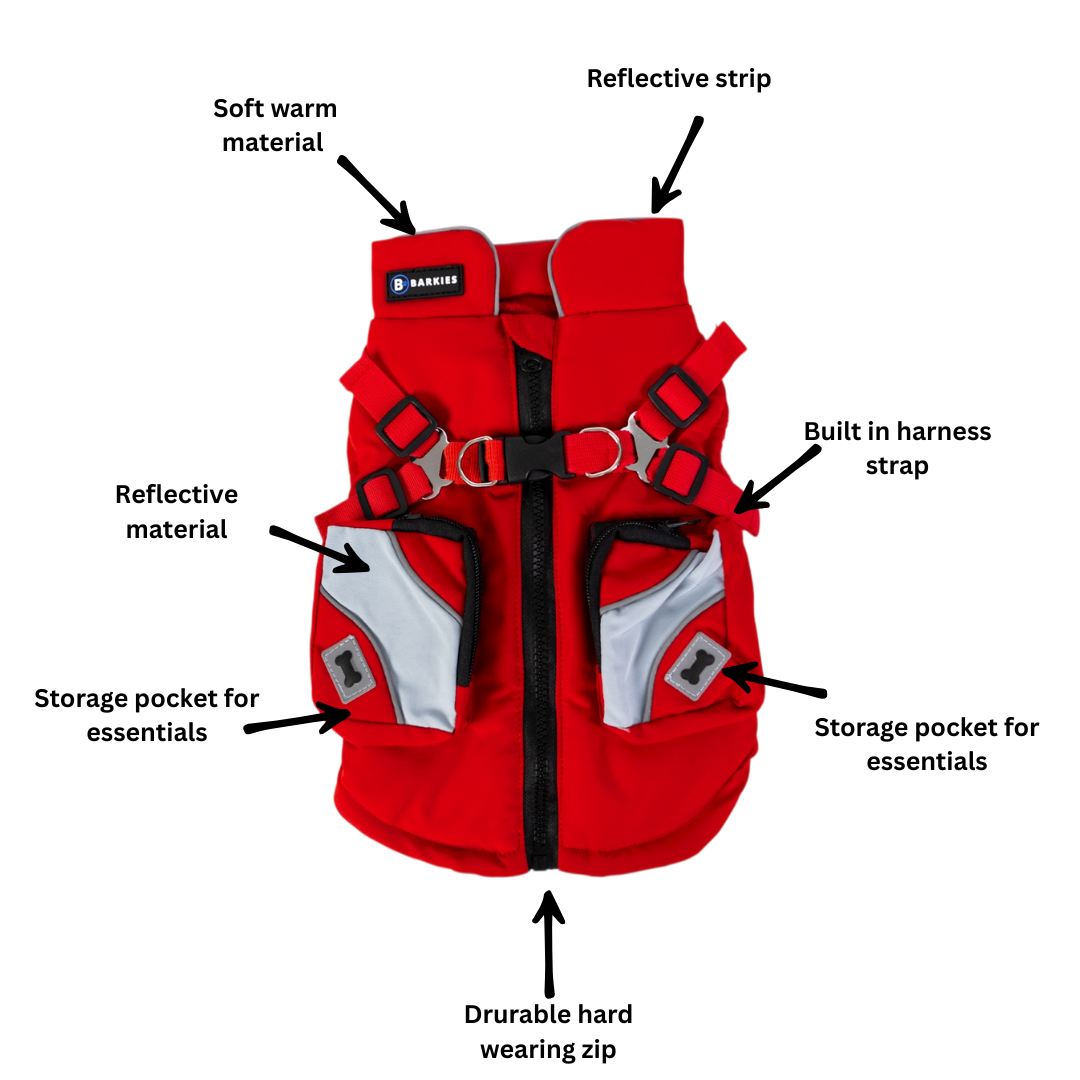 Soft warm material

Reflective strip

B BARKIES

Built in harness strap

Reflective material

Storage pocket for essentials

Storage pocket for essentials

Drurable hard wearing zip